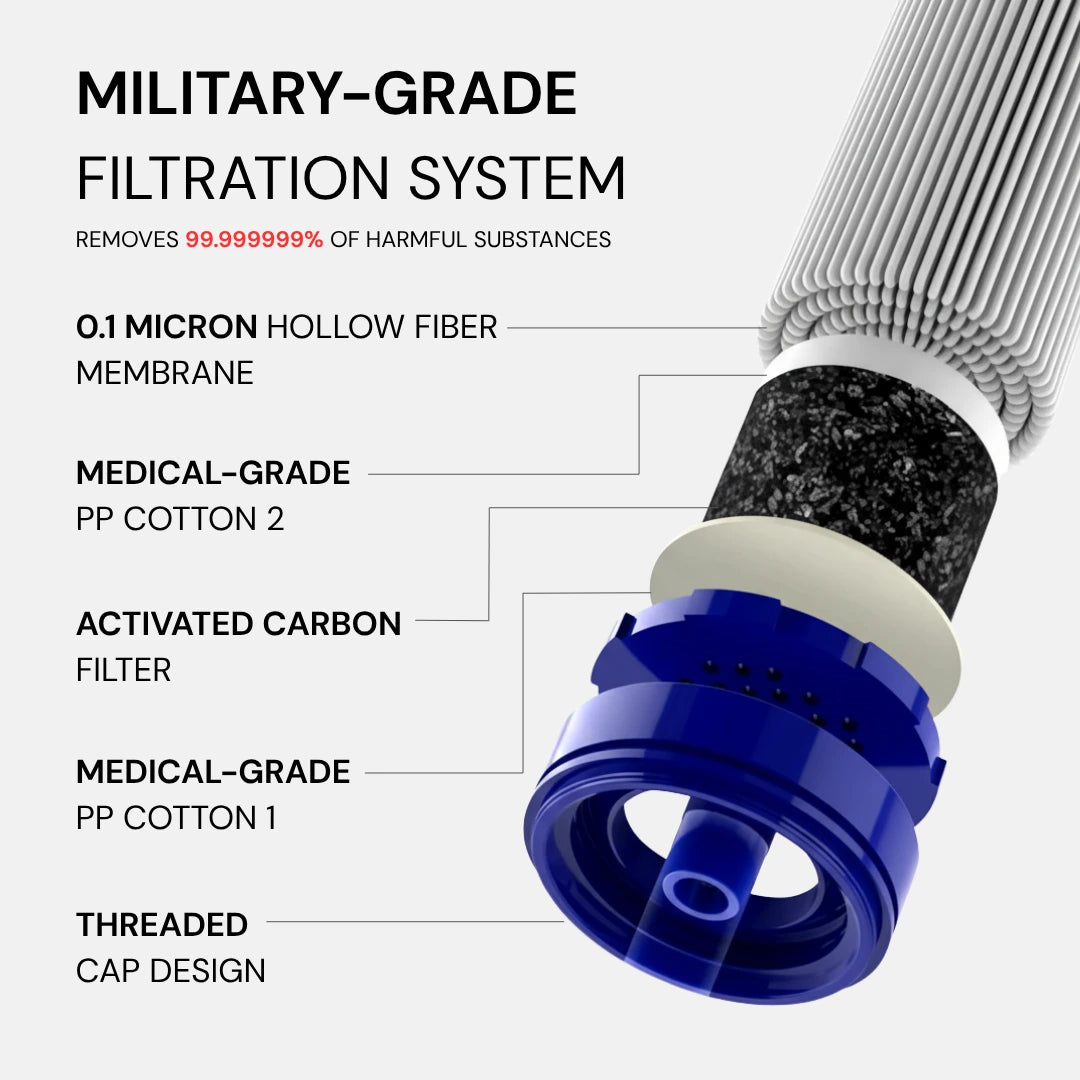 MILITARY-GRADE
FILTRATION SYSTEM

REMOVES 99.999999% OF HARMFUL SUBSTANCES

0.1 MICRON HOLLOW FIBER MEMBRANE

MEDICAL-GRADE PP COTTON 2

ACTIVATED CARBON FILTER

MEDICAL-GRADE PP COTTON 1

THREADED CAP DESIGN